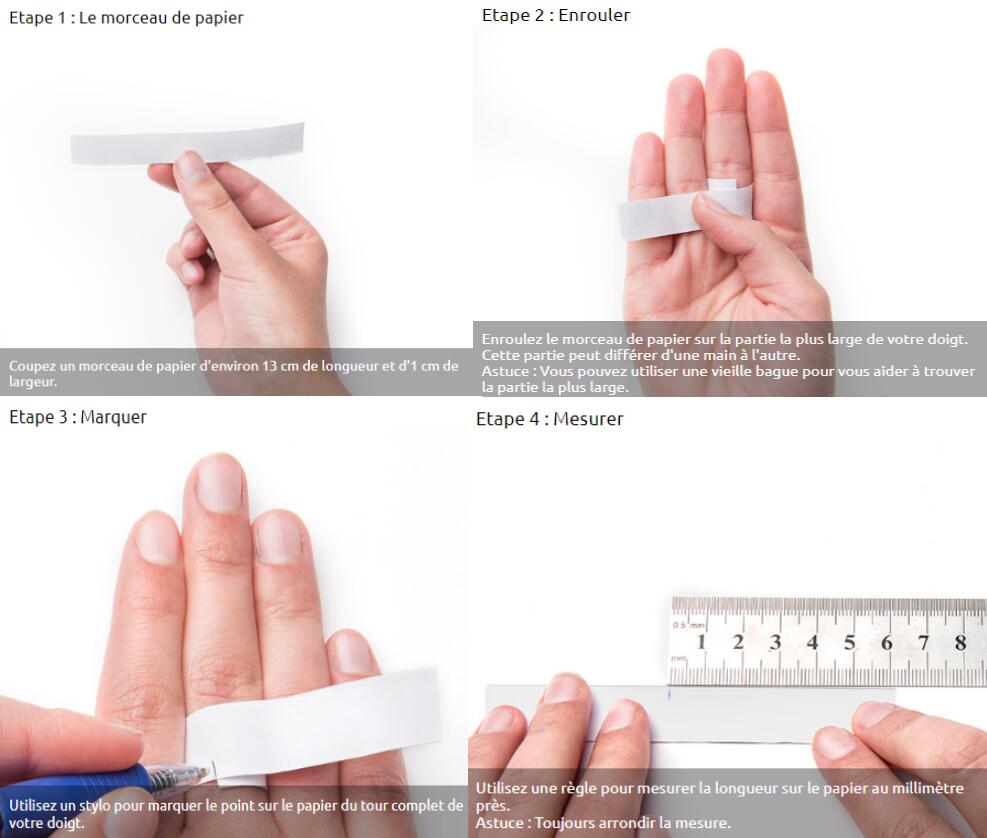 Etape 1 : Le morceau de papier

Coupez un morceau de papier d'environ 13 cm de longueur et d'1 cm de largeur.

Etape 2 : Enrouler

Enroulez le morceau de papier sur la partie la plus large de votre doigt. Cette partie peut différer d'une main à l'autre.
Astuce : Vous pouvez utiliser une vieille bague pour vous aider à trouver la partie la plus large.

Etape 3 : Marquer

Utilisez un stylo pour marquer le point sur le papier du tour complet de votre doigt.

Etape 4 : Mesurer

0.5 mm
1 2 3 4 5 6 7 8
mm

Utilisez une règle pour mesurer la longueur sur le papier au millimètre près.
Astuce : Toujours arrondir la mesure.